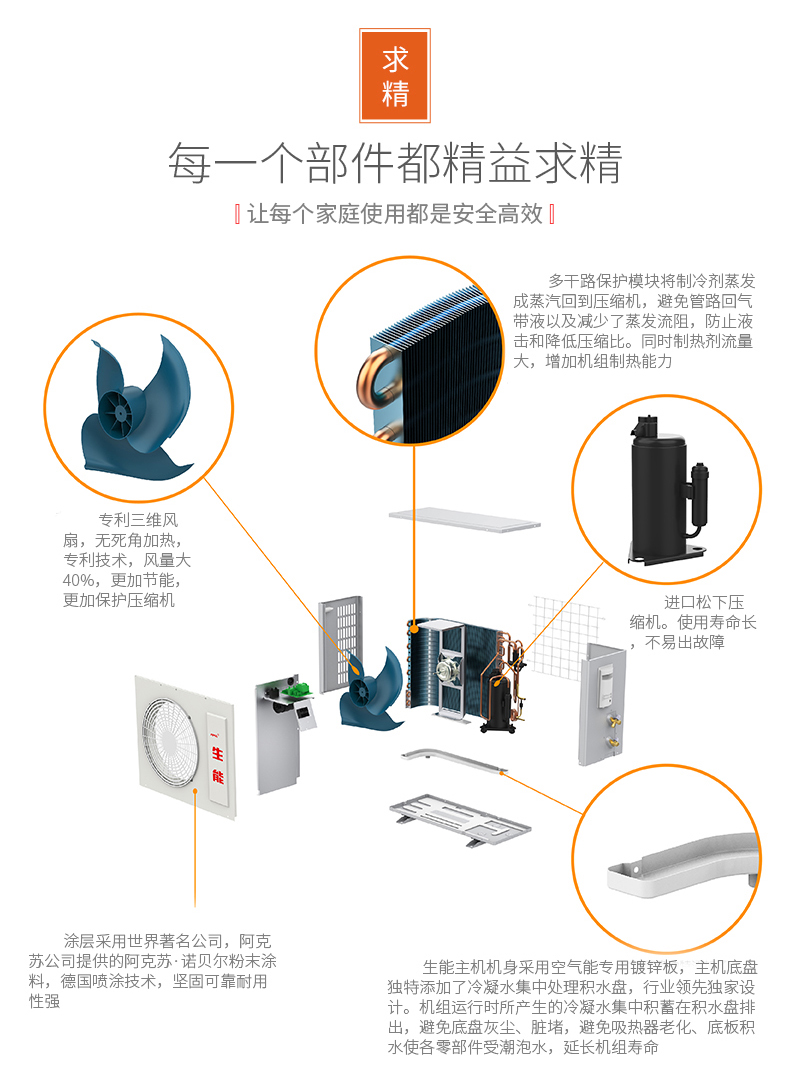 求精

每一个部件都精益求精

让每个家庭使用都是安全高效

多干路保护模块将制冷剂蒸发成蒸汽回到压缩机，避免管路回气带液以及减少了蒸发流阻，防止液击和降低压缩比。同时制热剂流量大，增加机组制热能力

专利三维风扇，无死角加热，专利技术，风量大40%，更加节能，更加保护压缩机

进口松下压缩机。使用寿命长，不易出故障

生能

涂层采用世界著名公司，阿克苏公司提供的阿克苏·诺贝尔粉末涂料，德国喷涂技术，坚固可靠耐用性强

生能主机机身采用空气能专用镀锌板，主机底盘独特添加了冷凝水集中处理积水盘，行业领先独家设计。机组运行时所产生的冷凝水集中积蓄在积水盘排出，避免底盘灰尘、脏堵，避免吸热器老化、底板积水使各零部件受潮泡水，延长机组寿命